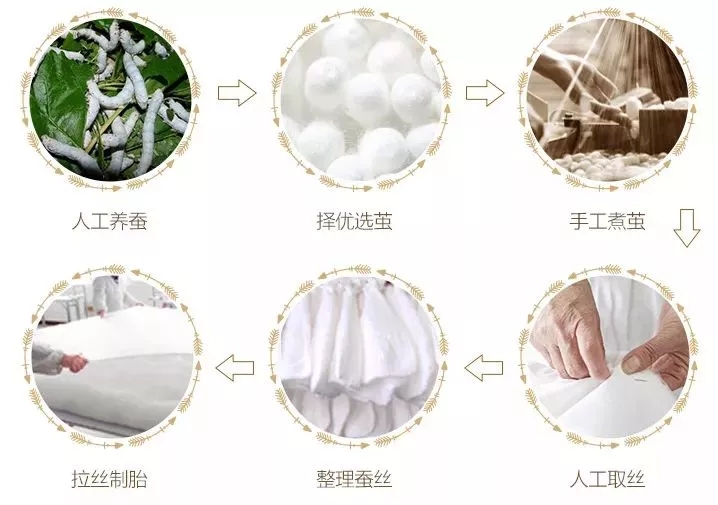 人工养蚕

择优选茧

手工煮茧

人工取丝

整理蚕丝

拉丝制胎